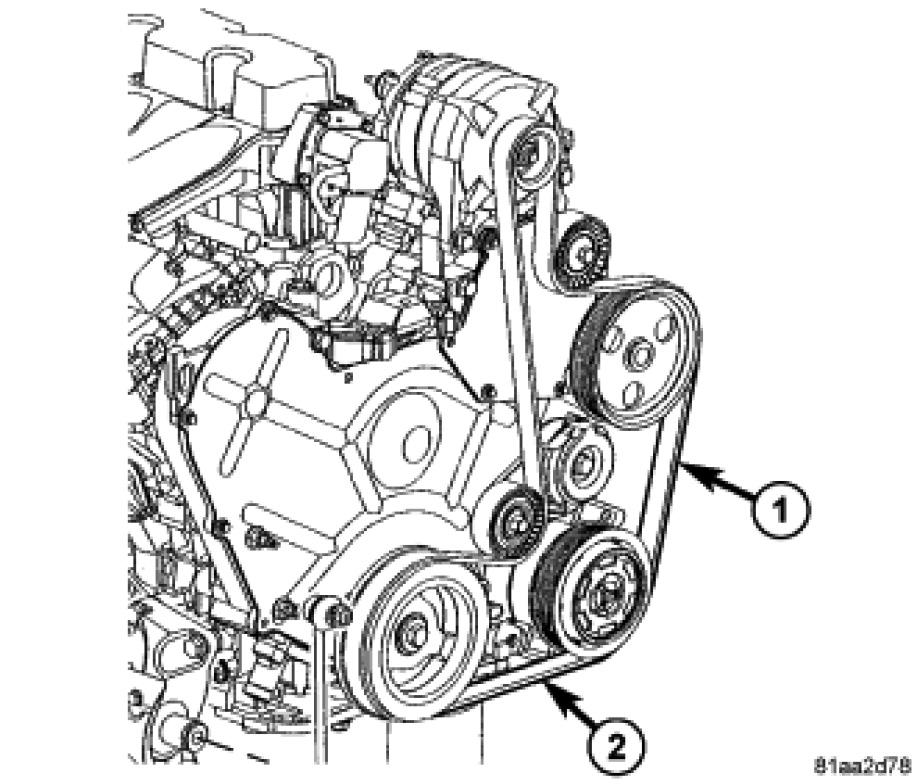 1

2

81aa2d78