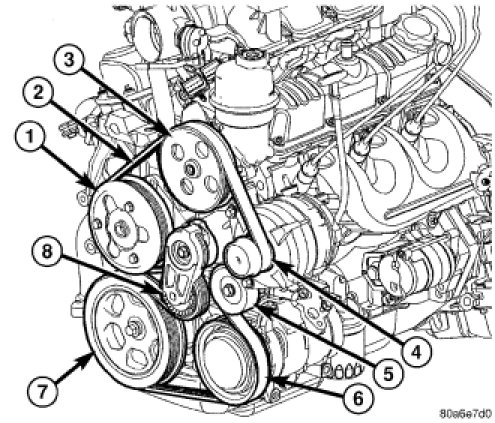 3
2
1
8
4
5
7
6
80a6e7d0