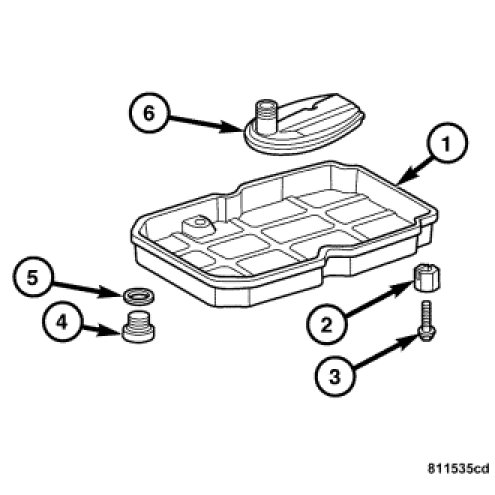 6

1

5

4

2

3

811535cd