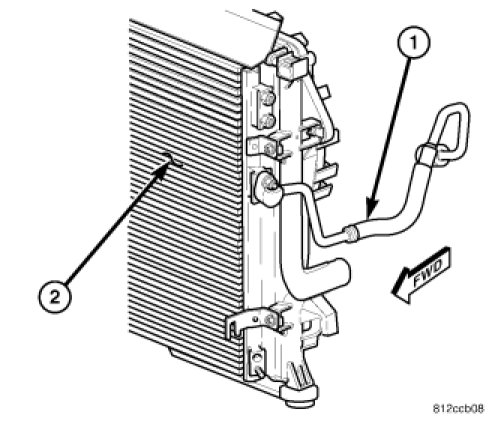 1
2
FWD
812ccb08