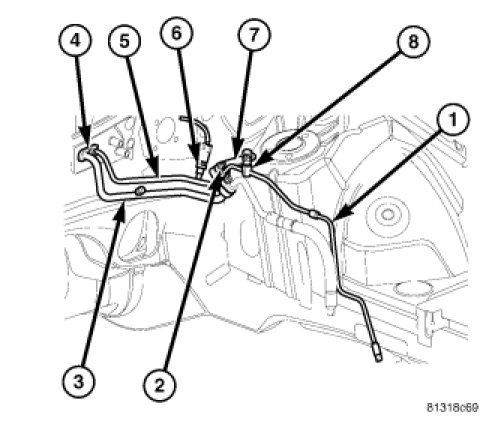 4
5
6
7
8
1
3
2
81318c69