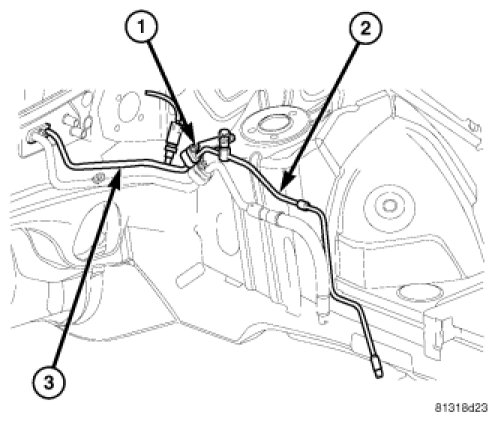 1
2
3
81318d23