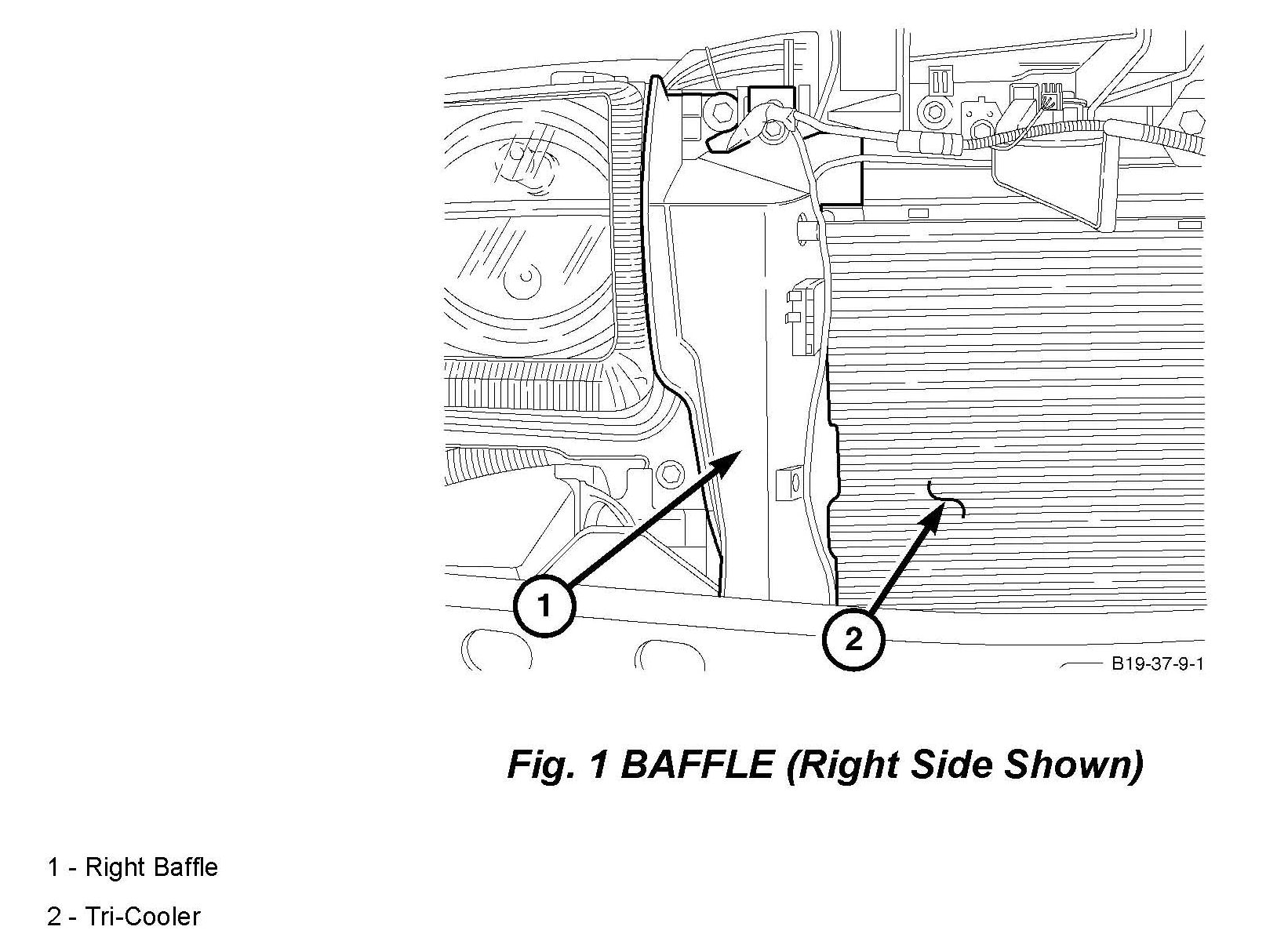 1

2

B19-37-9-1

Fig. 1 BAFFLE (Right Side Shown)

1 - Right Baffle

2 - Tri-Cooler