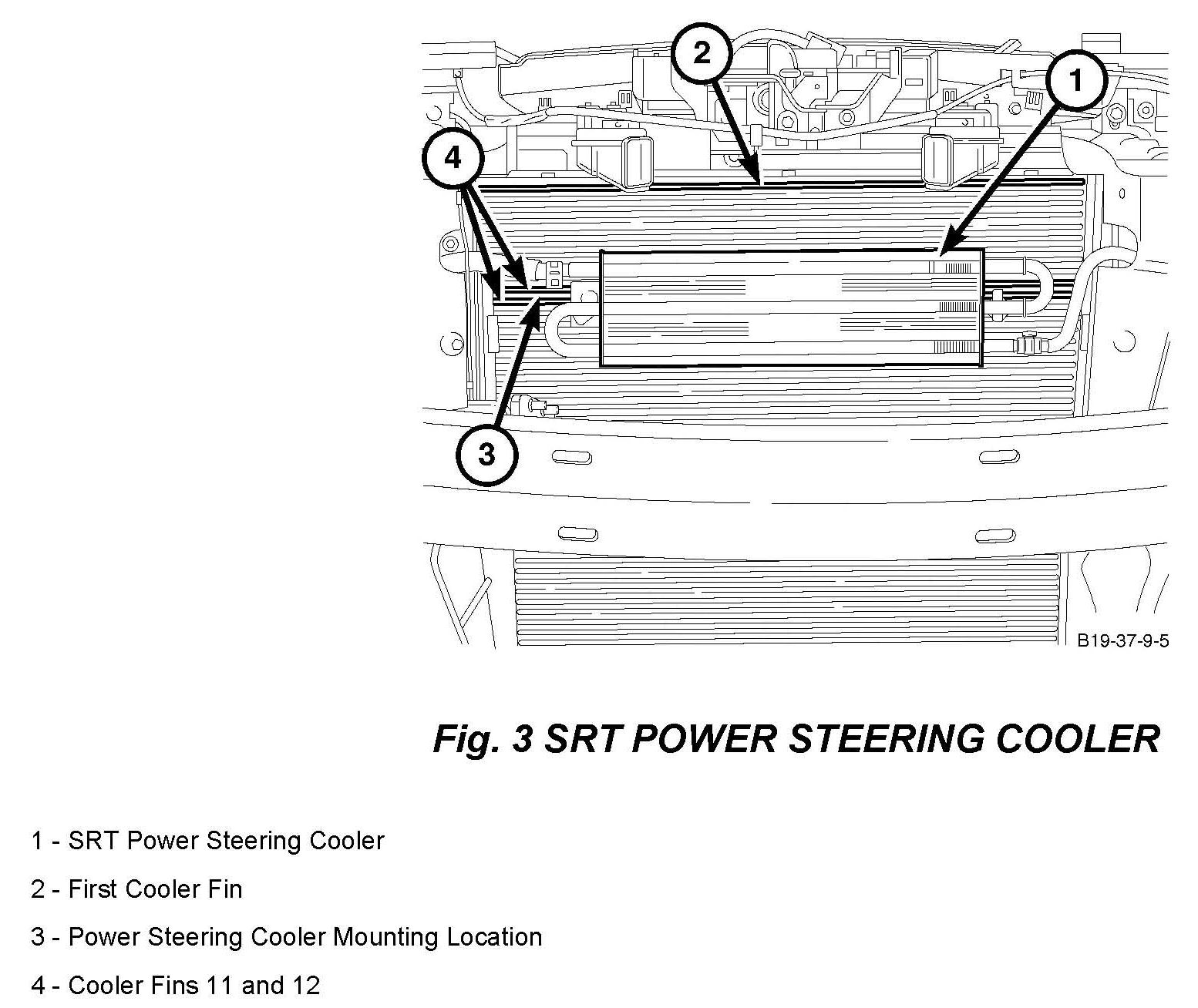 2
1
4
3
B19-37-9-5

Fig. 3 SRT POWER STEERING COOLER

1 - SRT Power Steering Cooler

2 - First Cooler Fin

3 - Power Steering Cooler Mounting Location

4 - Cooler Fins 11 and 12