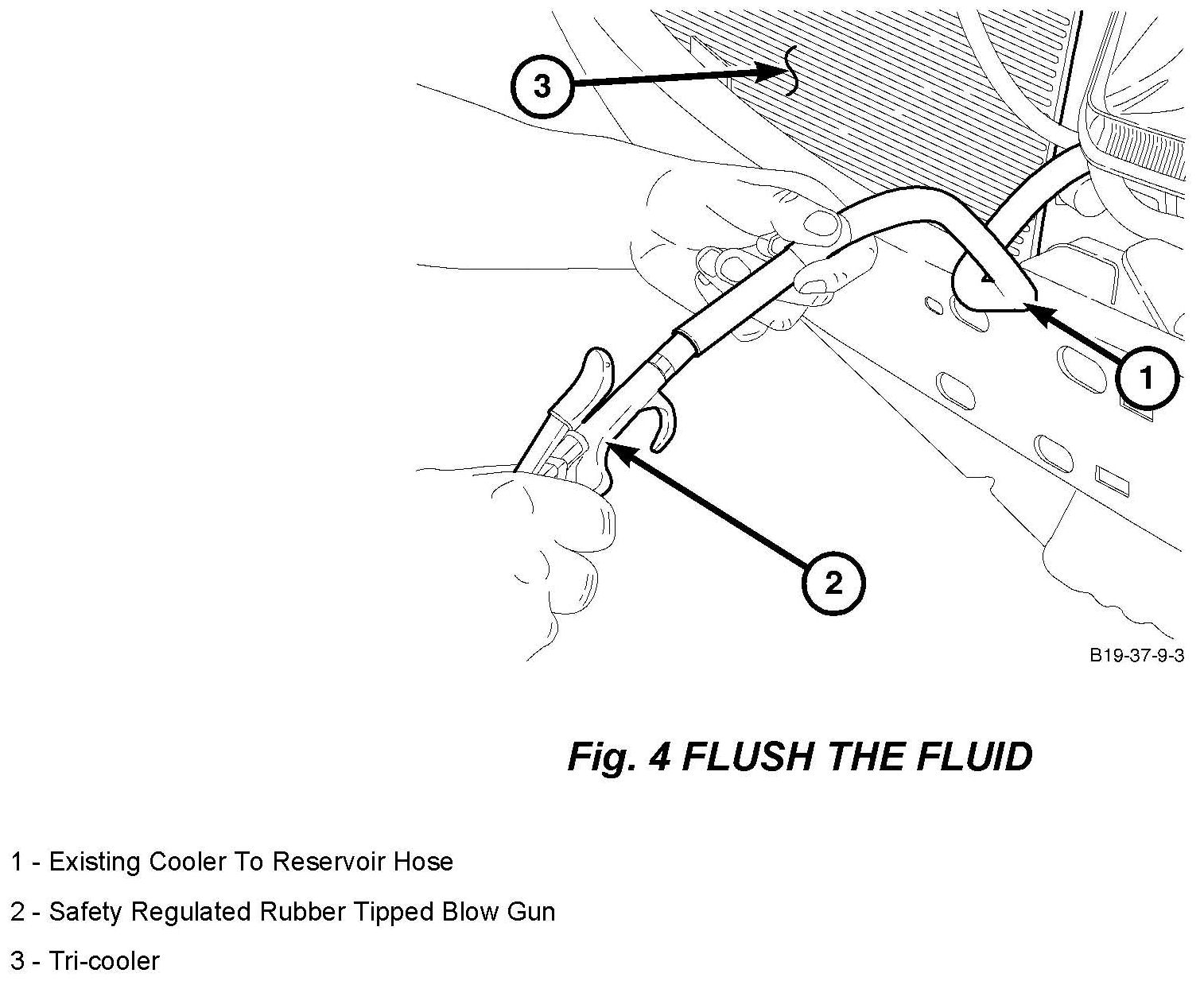 3

1

2

B19-37-9-3

Fig. 4 FLUSH THE FLUID

1 - Existing Cooler To Reservoir Hose

2 - Safety Regulated Rubber Tipped Blow Gun

3 - Tri-cooler