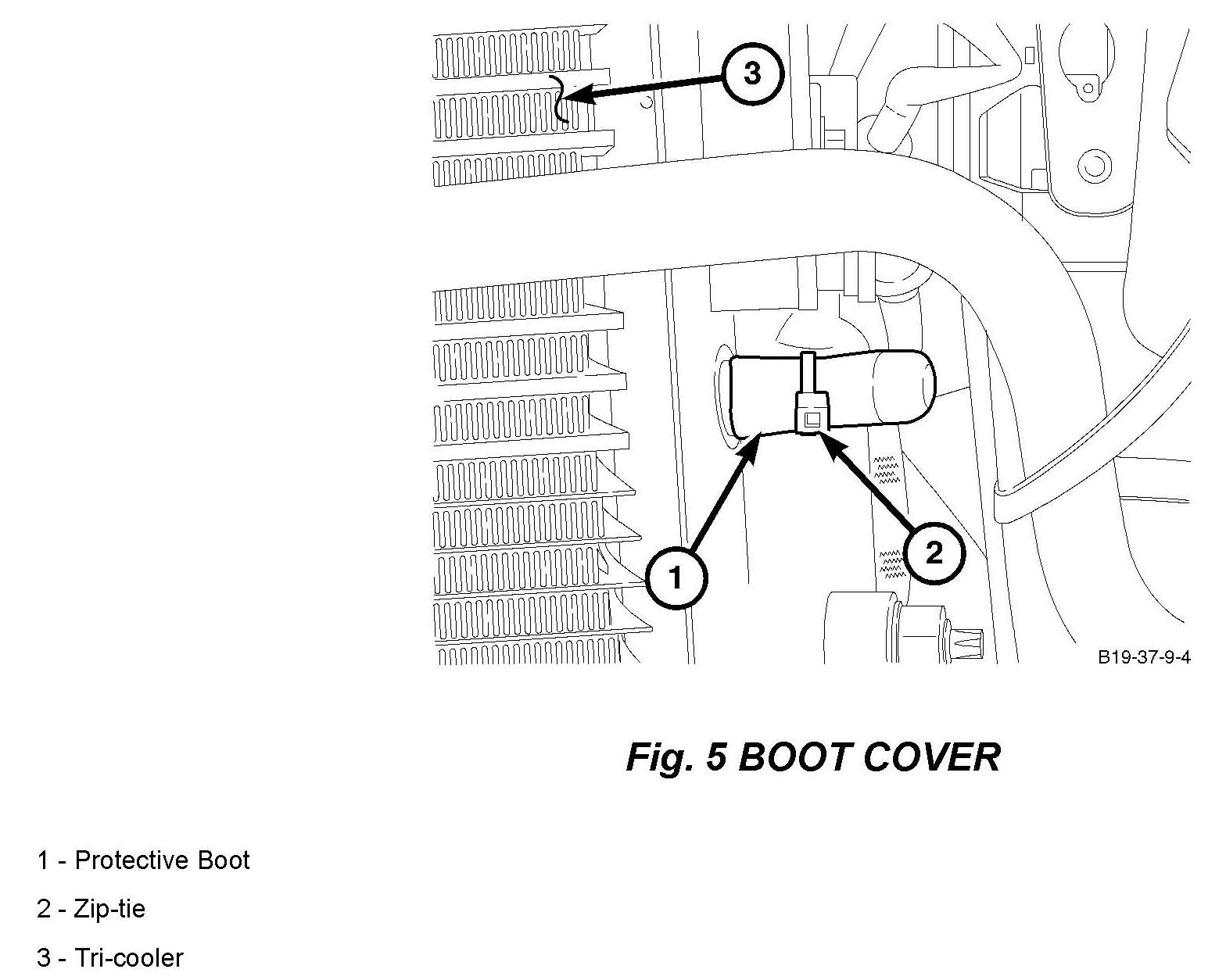 3

1

2

B19-37-9-4

Fig. 5 BOOT COVER

1 - Protective Boot

2 - Zip-tie

3 - Tri-cooler