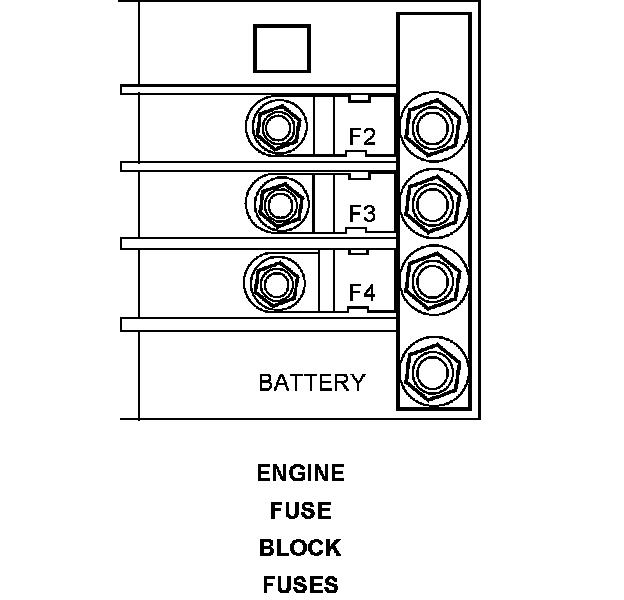 F2
F3
F4
BATTERY

ENGINE
FUSE
BLOCK
FUSES