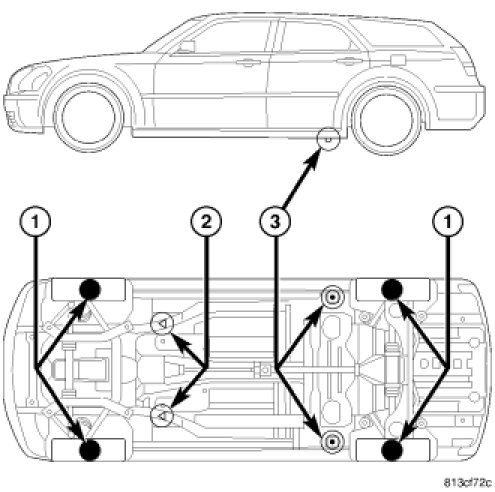 1
2
3
1
813cf72c