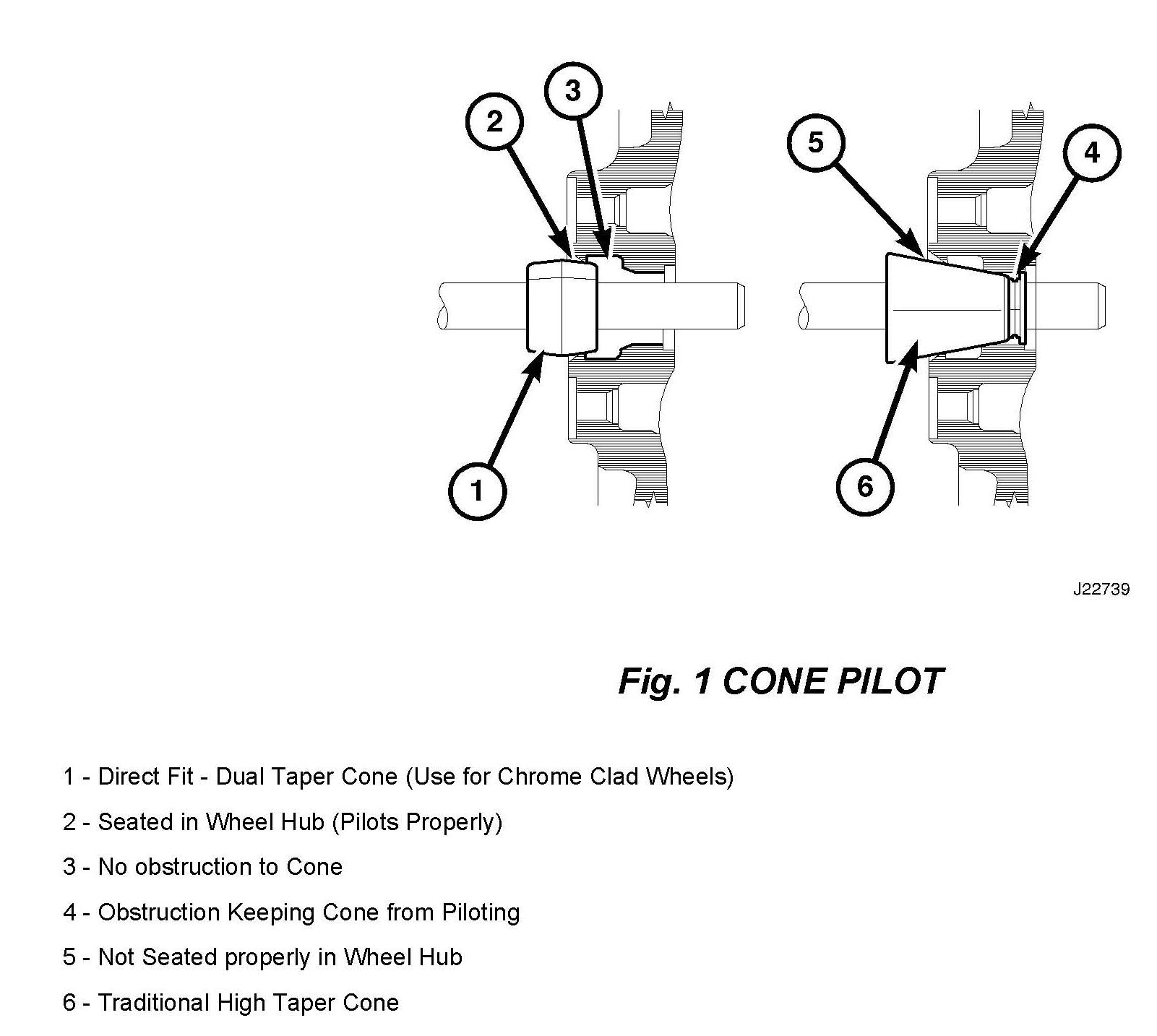 3
2
5
4
1
6

J22739

Fig. 1 CONE PILOT

1 - Direct Fit - Dual Taper Cone (Use for Chrome Clad Wheels)

2 - Seated in Wheel Hub (Pilots Properly)

3 - No obstruction to Cone

4 - Obstruction Keeping Cone from Piloting

5 - Not Seated properly in Wheel Hub

6 - Traditional High Taper Cone