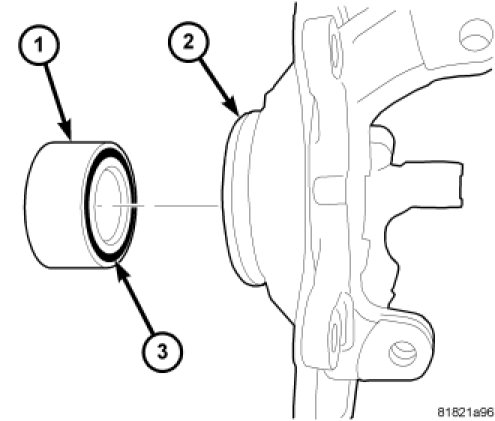 1
2
3
81821a96