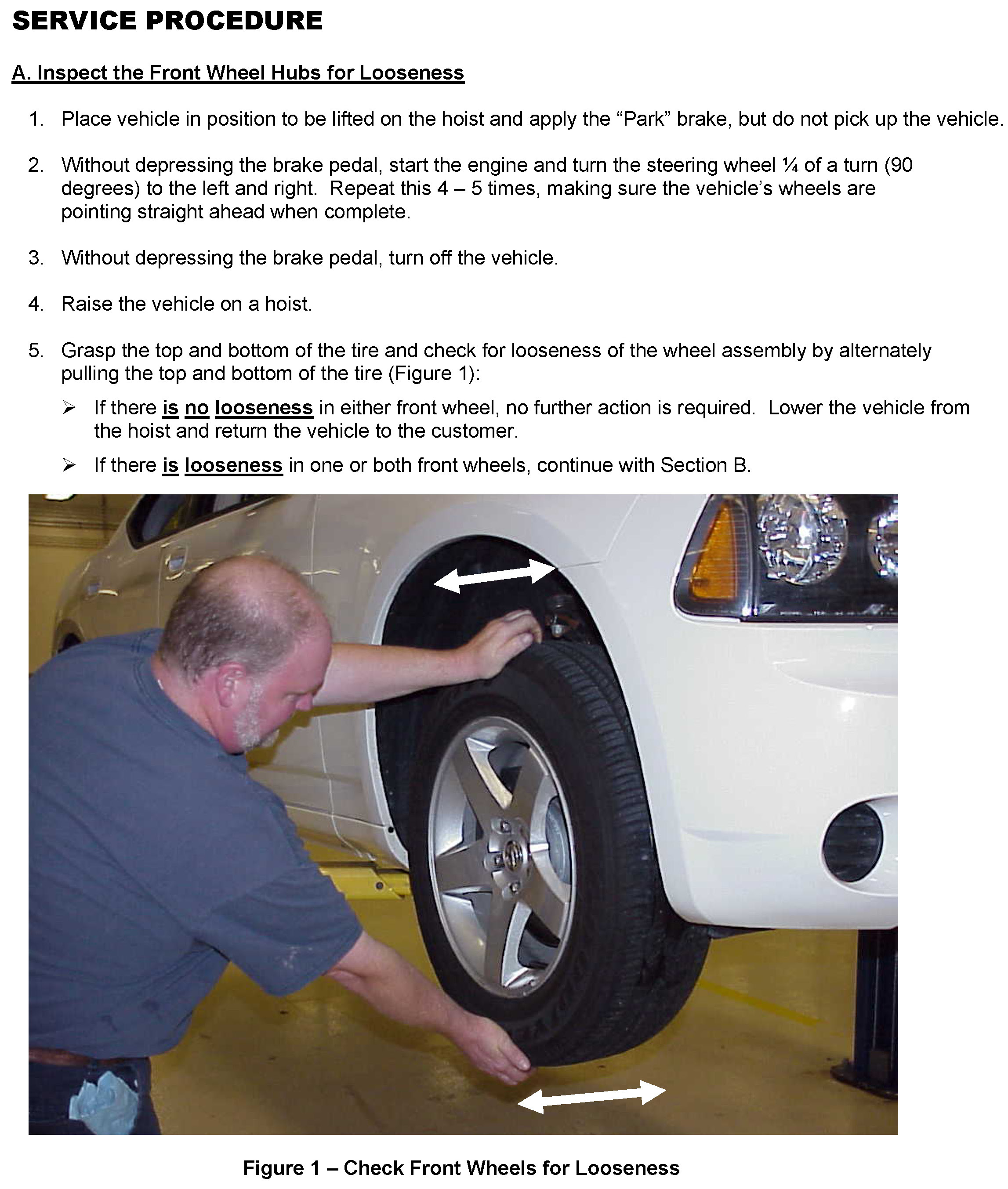 SERVICE PROCEDURE

A. Inspect the Front Wheel Hubs for Looseness

1. Place vehicle in position to be lifted on the hoist and apply the “Park” brake, but do not pick up the vehicle.

2. Without depressing the brake pedal, start the engine and turn the steering wheel ¼ of a turn (90 degrees) to the left and right. Repeat this 4 – 5 times, making sure the vehicle’s wheels are pointing straight ahead when complete.

3. Without depressing the brake pedal, turn off the vehicle.

4. Raise the vehicle on a hoist.

5. Grasp the top and bottom of the tire and check for looseness of the wheel assembly by alternately pulling the top and bottom of the tire (Figure 1):

➢ If there is no looseness in either front wheel, no further action is required. Lower the vehicle from the hoist and return the vehicle to the customer.

➢ If there is looseness in one or both front wheels, continue with Section B.

Figure 1 – Check Front Wheels for Looseness