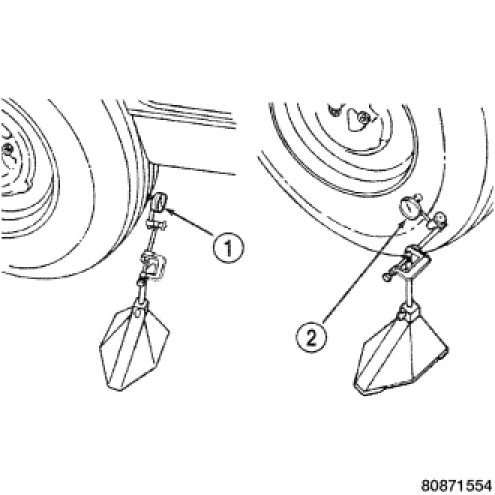 1

2

80871554