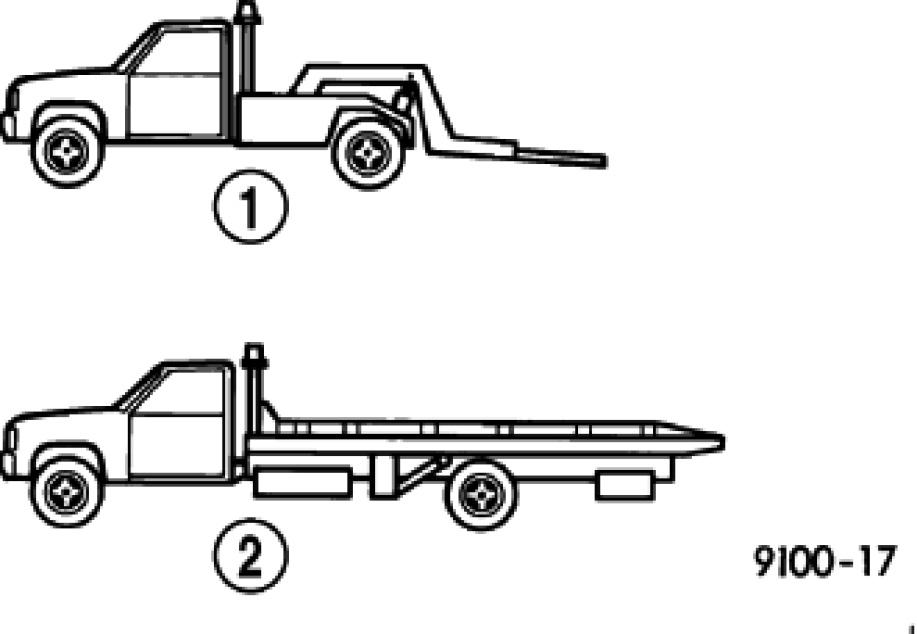 1

2

9100-17