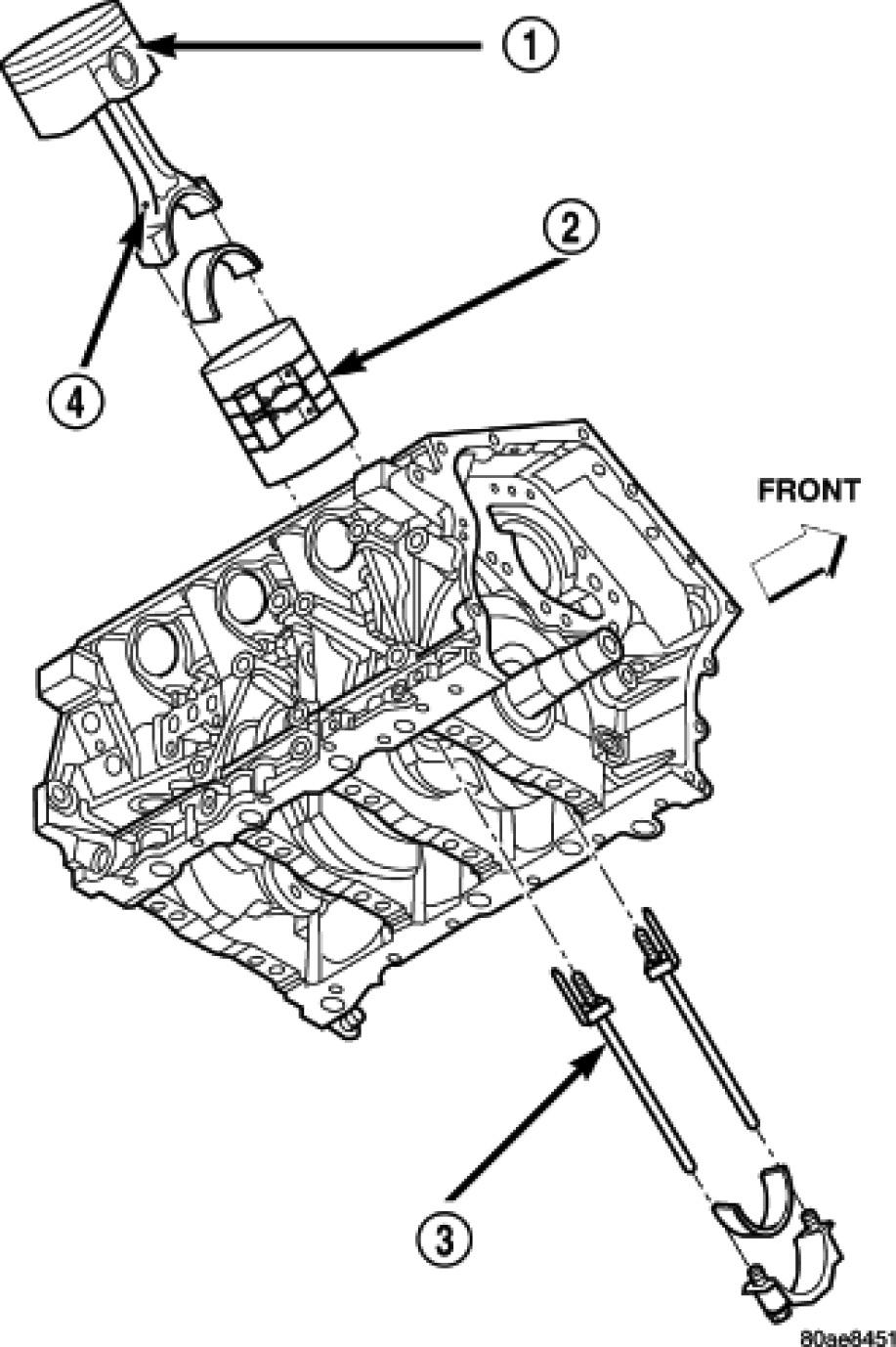 1

2

4

FRONT

3

80ae8451