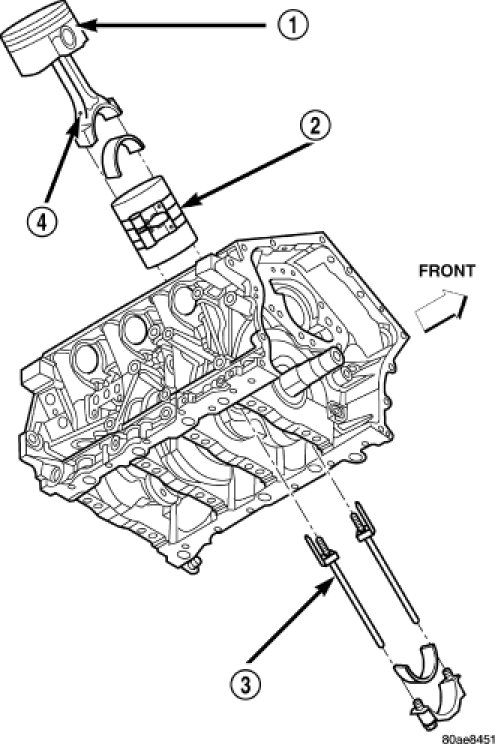 1

2

4

FRONT

3

80ae8451