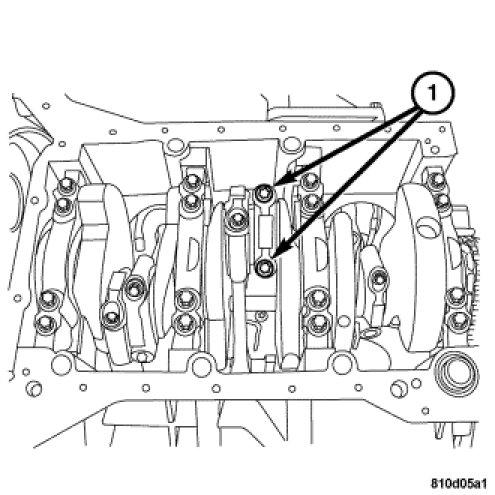 1

810d05a1