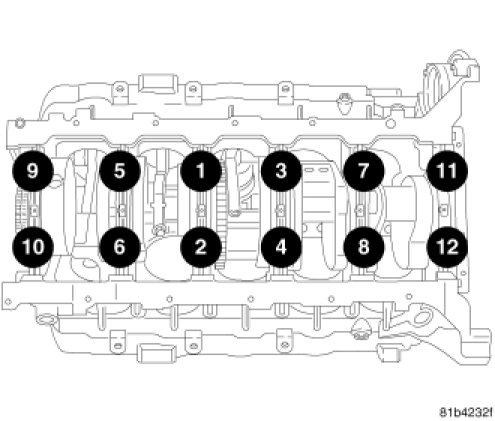 9
5
1
3
7
11
10
6
2
4
8
12
81b4232f