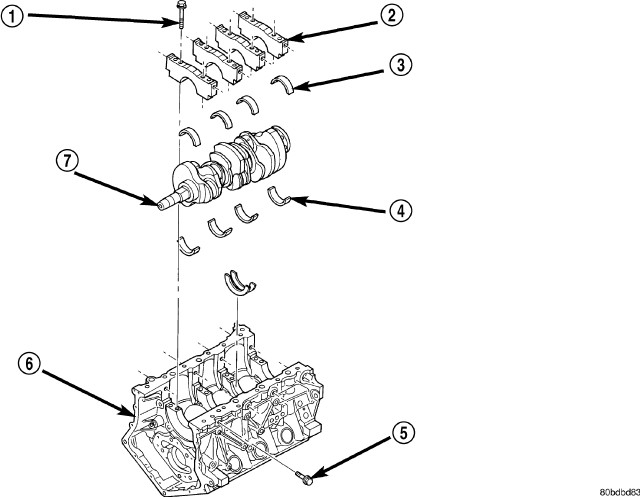 1
2
3
7
4
6
5
80bdbd63