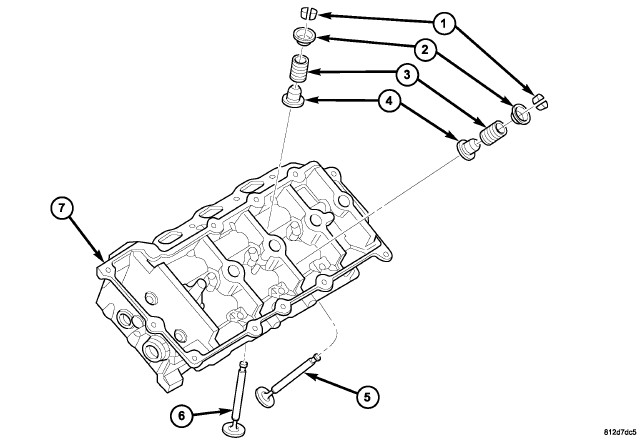 1
2
3
4
7
5
6
812d7dc5