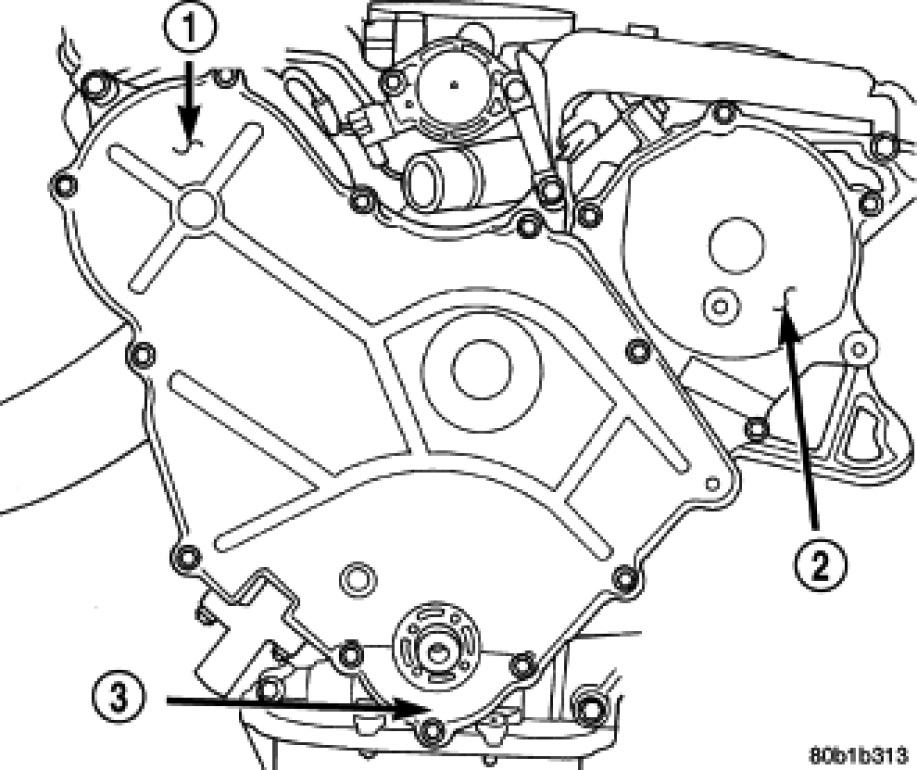 1
2
3
80b1b313