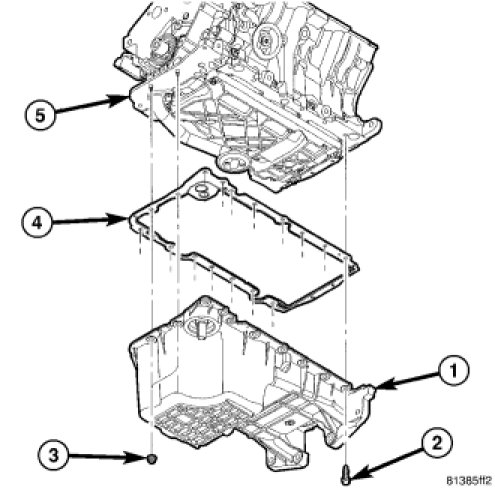 5
4
1
3
2
81385ff2