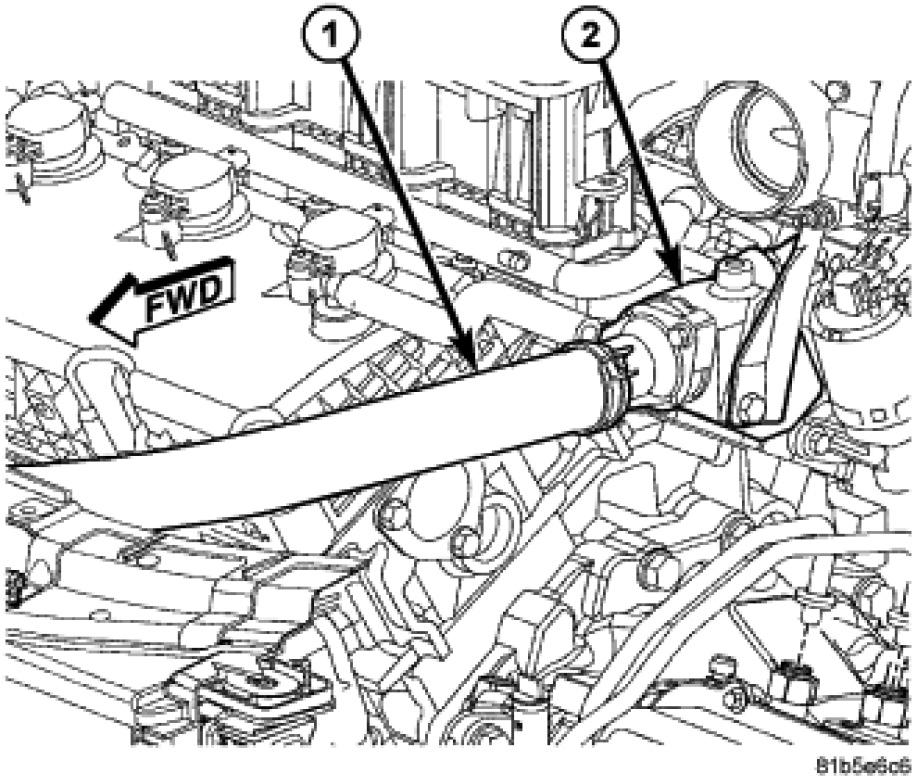 1
2
FWD
81b5e6c6