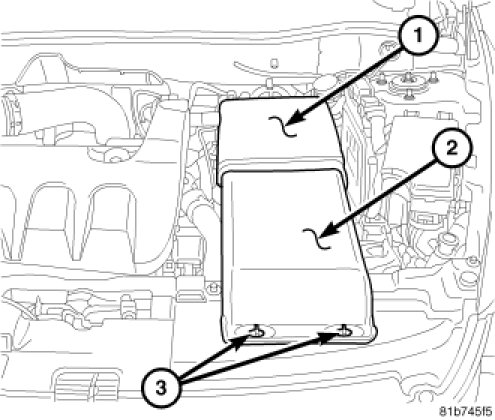 1
2
3
81b745f5