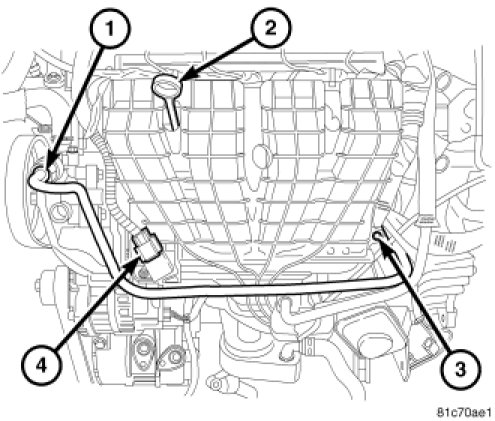 1
2
4
3
81c70ae1