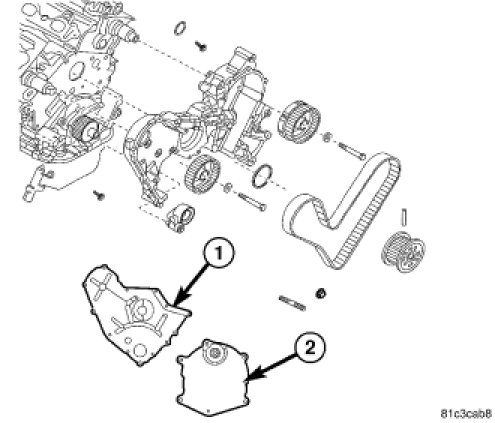 1

2

81c3cab8