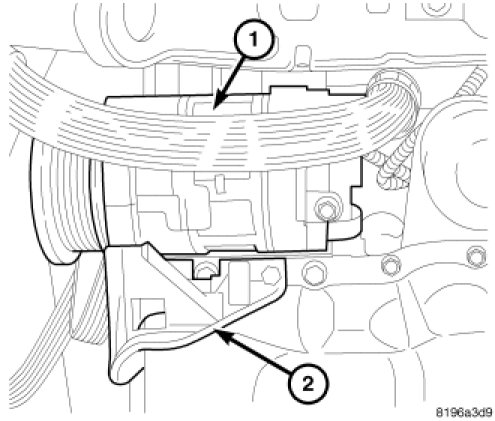 1

2

8196a3d9