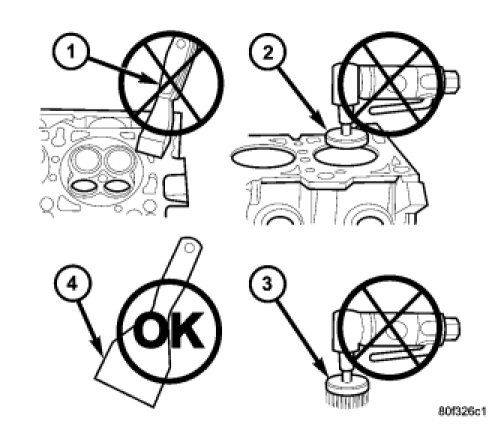 1
2
4
OK
3
80f326c1