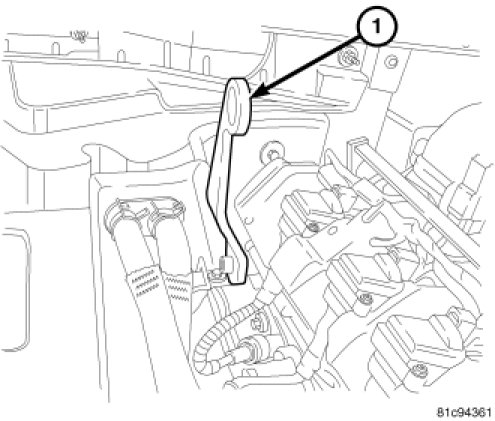 1

81c94361