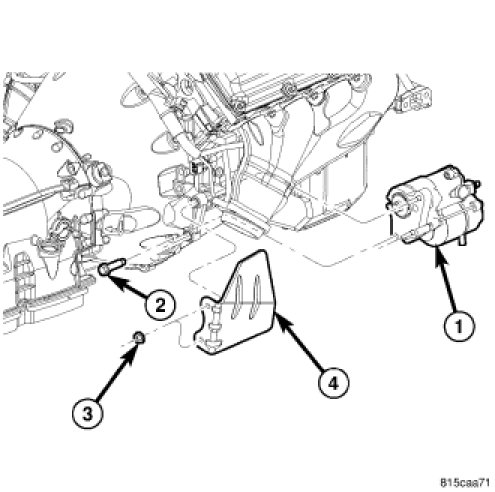 2
1
4
3
815caa71