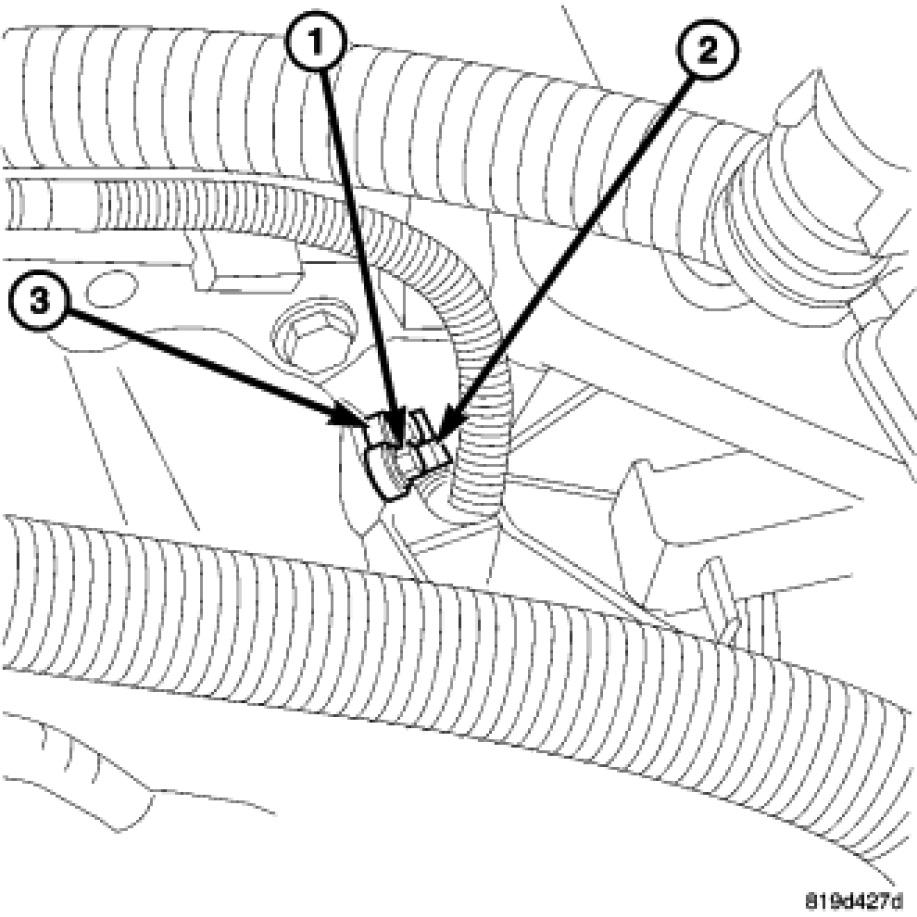 1
2
3
819d427d