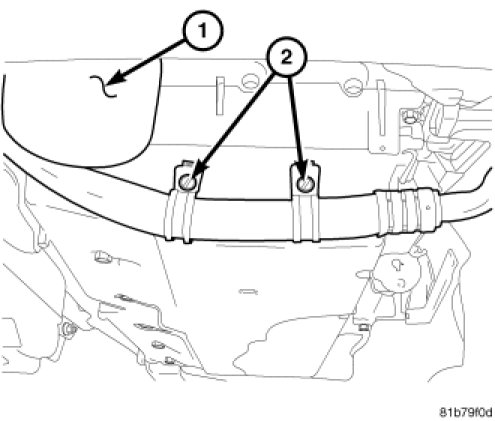 1
2
81b79f0d