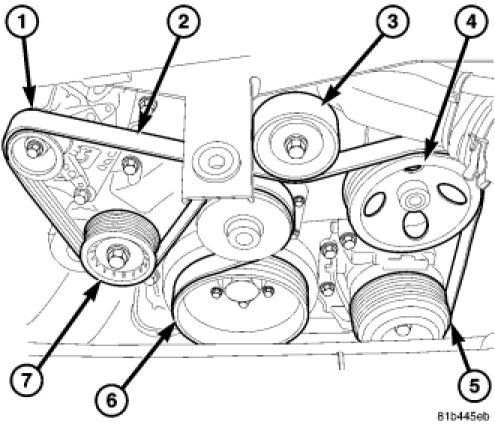 1
2
3
4
7
6
5
81b445eb