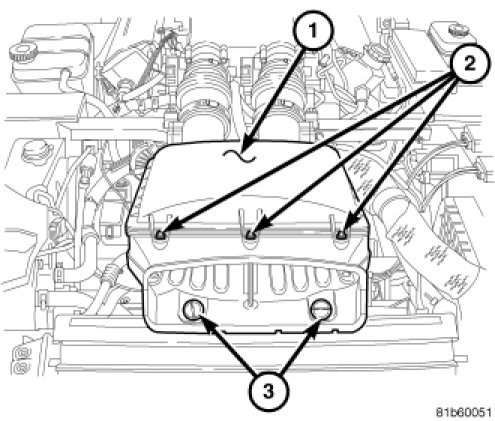 1
2
3
81b60051