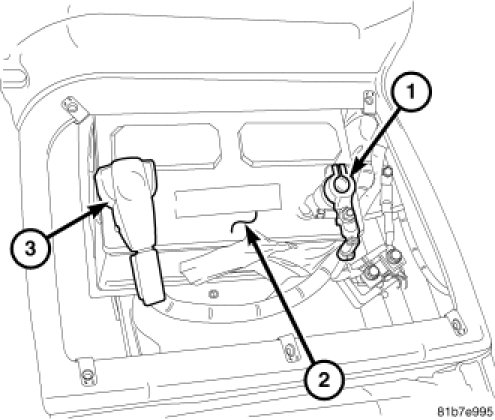 1
3
2
81b7e995