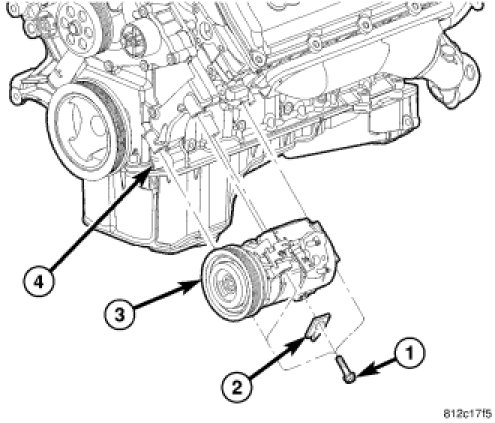 4

3

2

1

812c17f5