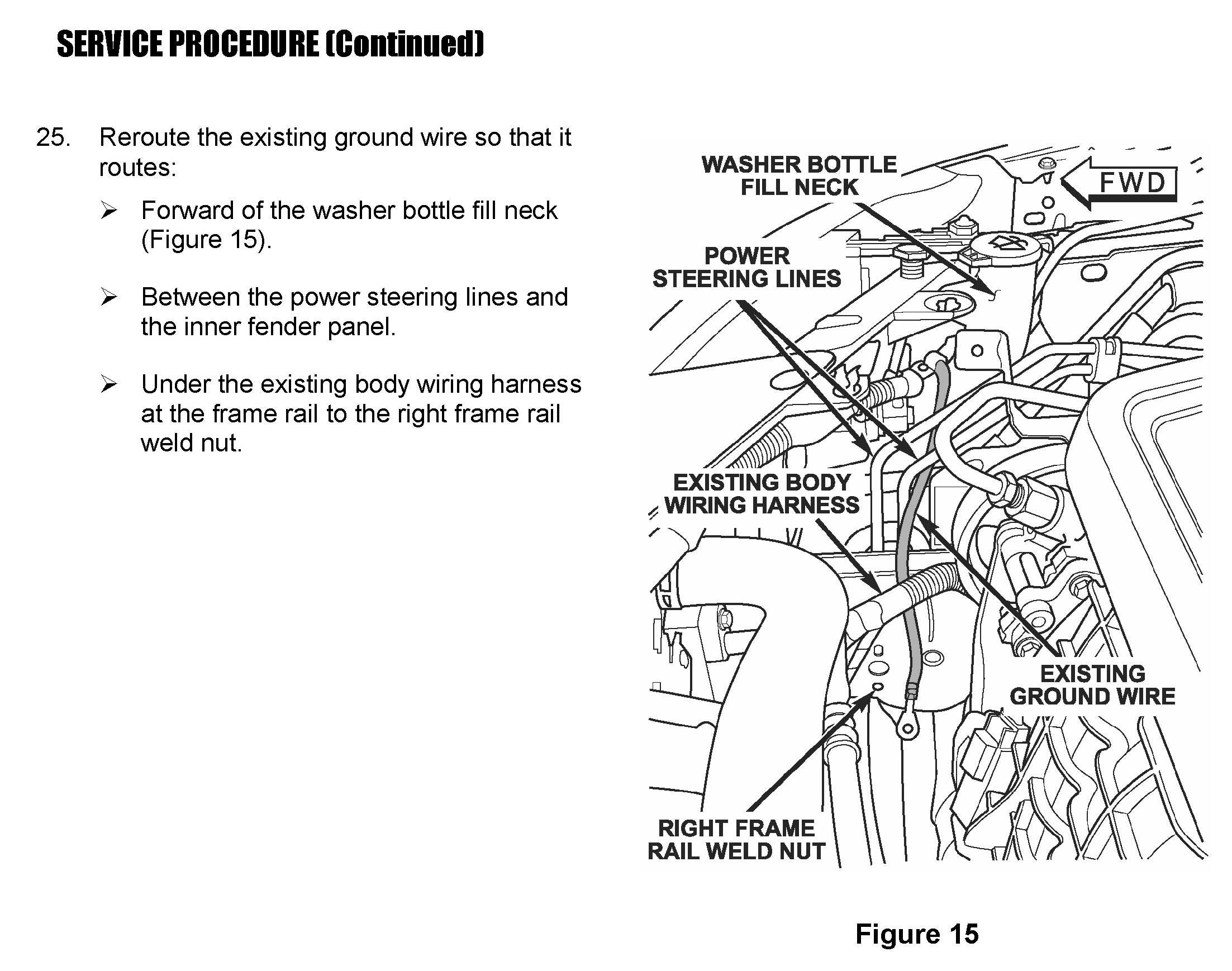 SERVICE PROCEDURE (Continued)

25. Reroute the existing ground wire so that it routes:

➢ Forward of the washer bottle fill neck (Figure 15).

➢ Between the power steering lines and the inner fender panel.

➢ Under the existing body wiring harness at the frame rail to the right frame rail weld nut.

WASHER BOTTLE FILL NECK

FWD

POWER STEERING LINES

EXISTING BODY WIRING HARNESS

EXISTING GROUND WIRE

RIGHT FRAME RAIL WELD NUT

Figure 15