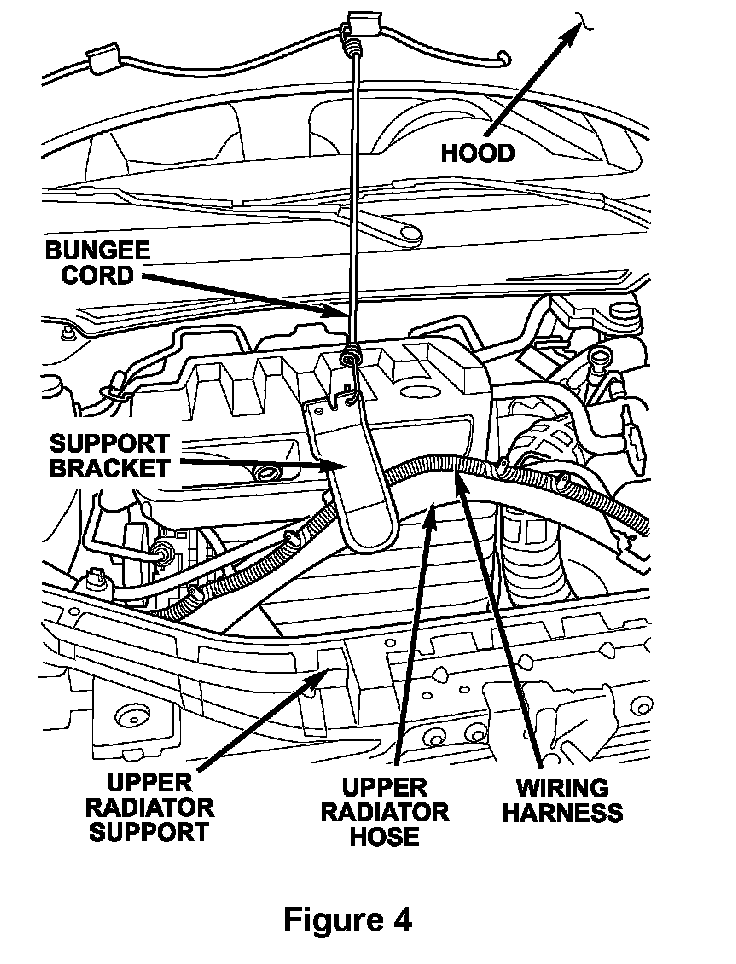 HOOD

BUNGEE CORD

SUPPORT BRACKET

UPPER RADIATOR SUPPORT

UPPER RADIATOR HOSE

WIRING HARNESS

Figure 4