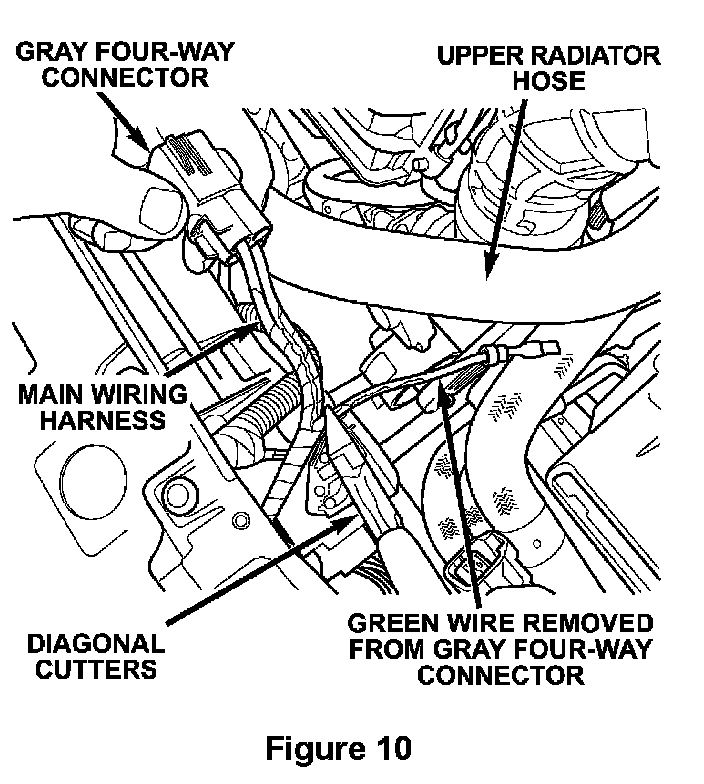 GRAY FOUR-WAY CONNECTOR

UPPER RADIATOR HOSE

MAIN WIRING HARNESS

DIAGONAL CUTTERS

GREEN WIRE REMOVED FROM GRAY FOUR-WAY CONNECTOR

Figure 10