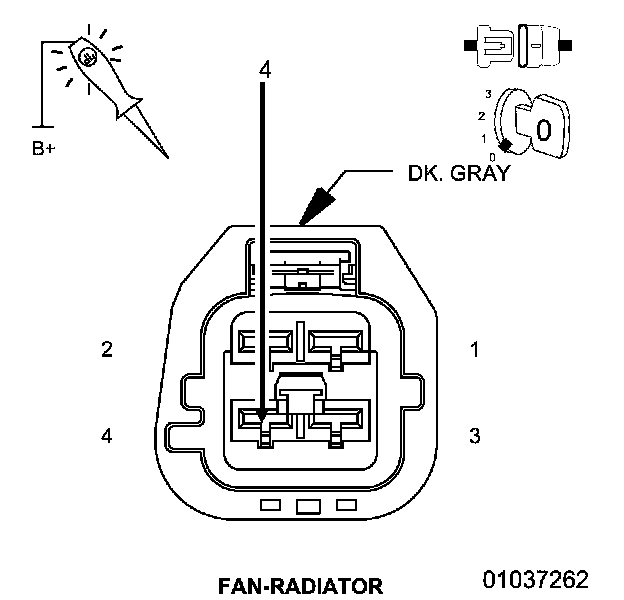 B+

4

3
2
1
0

0

DK. GRAY

2

1

4

3

FAN-RADIATOR

01037262