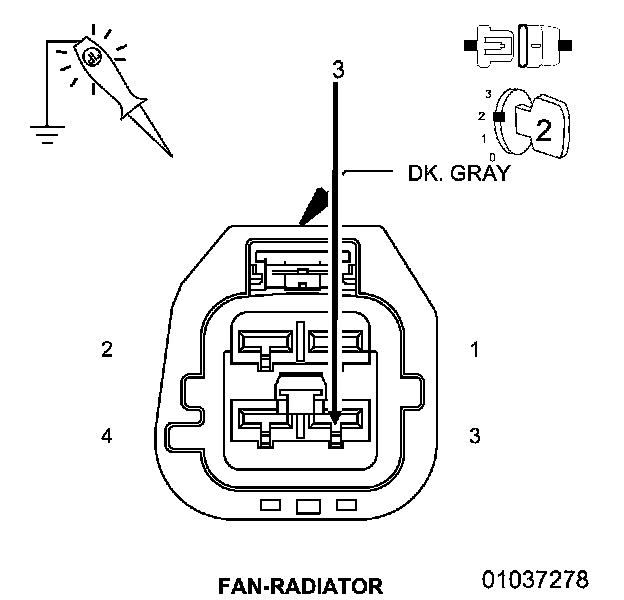 3
3
2
1
0
2
DK. GRAY
2
1
4
3
FAN-RADIATOR
01037278