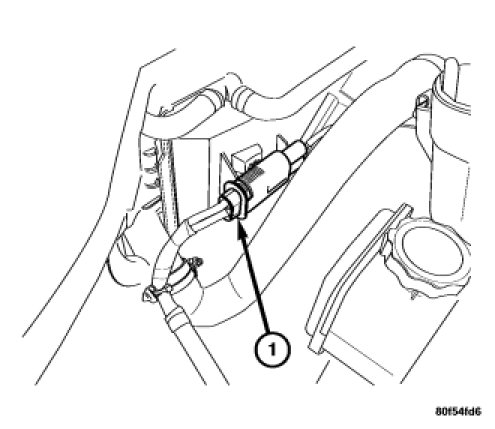 1

80f54fd6