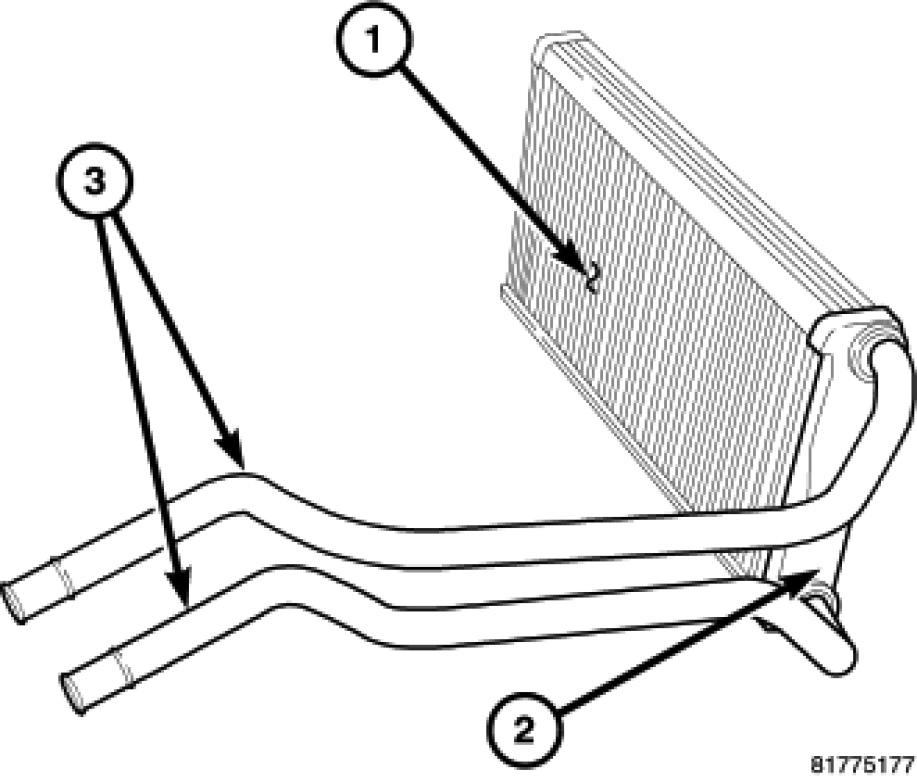 1
3
2
81775177