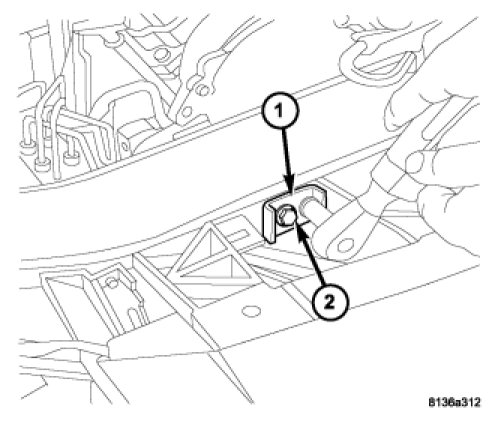 1
2
8136a312