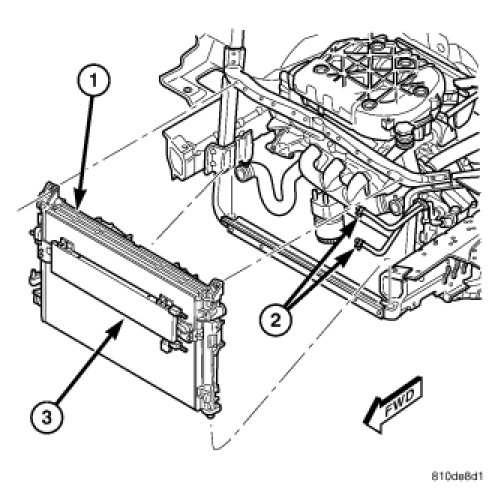 1
2
3
FWD
810da8d1