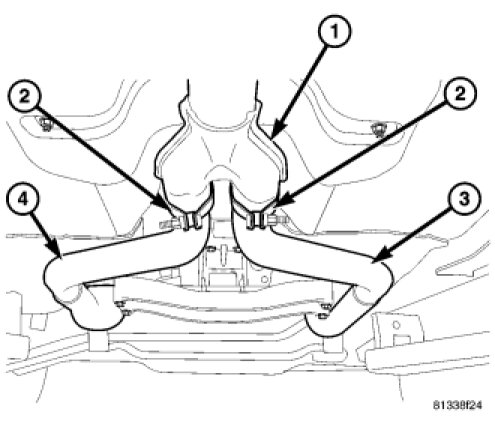 1
2
2
4
3
81338f24