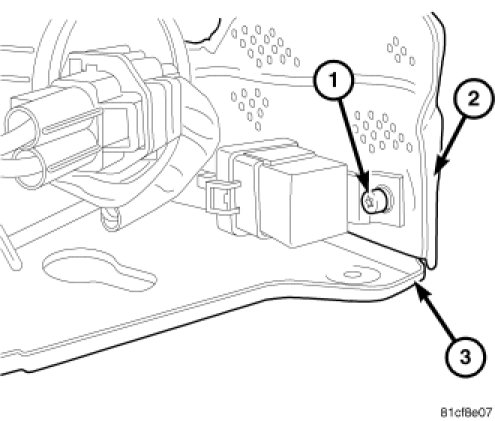 1
2
3
81cf8e07